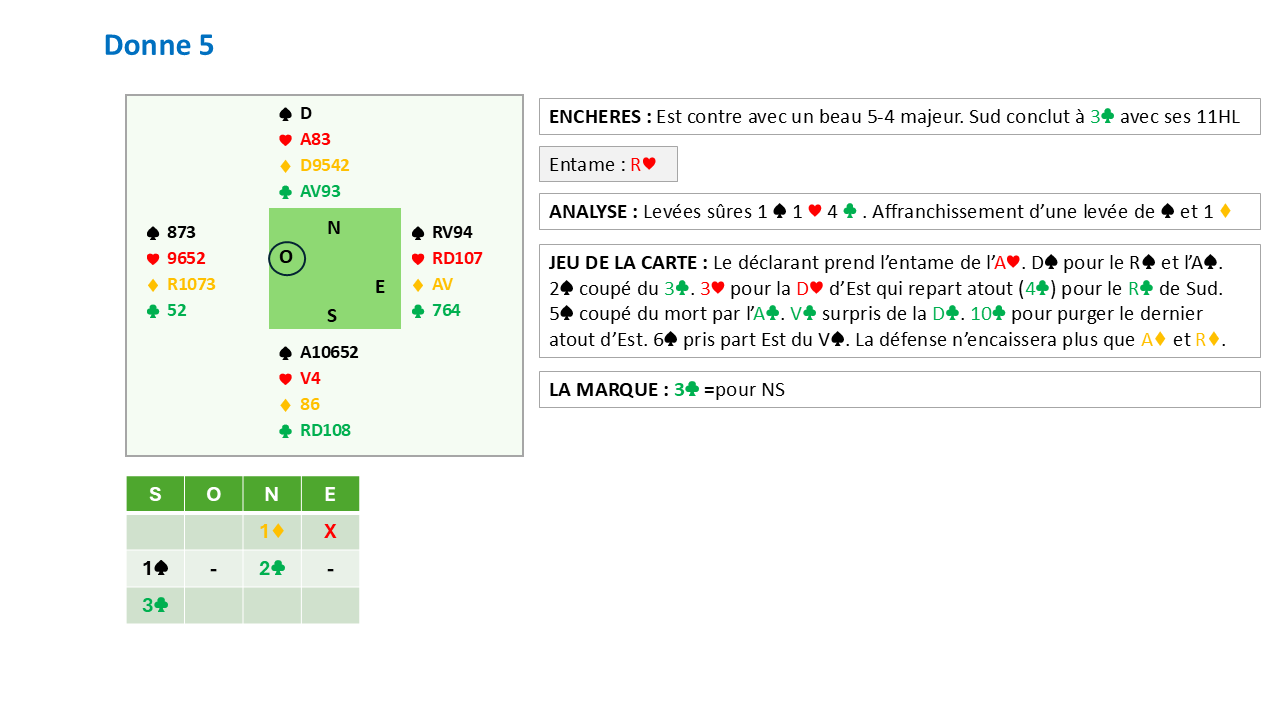 Donne 5

♠ D
♥ A83
♦ D9542
♣ AV93

♠ 873
♥ 9652
♦ R1073
♣ 52

N
O
E
S

♠ RV94
♥ RD107
♦ AV
♣ 764

♠ A10652
♥ V4
♦ 86
♣ RD108

| S | O | N | E |
|---|---|---|---|
| | | 1♦ | X |
| 1♠ | - | 2♣ | - |
| 3♣ | | | |

ENCHERES : Est contre avec un beau 5-4 majeur. Sud conclut à 3♣ avec ses 11HL

Entame : R♥

ANALYSE : Levées sûres 1 ♠ 1 ♥ 4 ♣ . Affranchissement d'une levée de ♠ et 1 ♦

JEU DE LA CARTE : Le déclarant prend l'entame de l'A♥. D♠ pour le R♠ et l'A♠. 2♠ coupé du 3♣. 3♥ pour la D♥ d'Est qui repart atout (4♣) pour le R♣ de Sud. 5♠ coupé du mort par l'A♣. V♣ surpris de la D♣. 10♣ pour purger le dernier atout d'Est. 6♠ pris part Est du V♠. La défense n'encaissera plus que A♦ et R♦.

LA MARQUE : 3♣ =pour NS