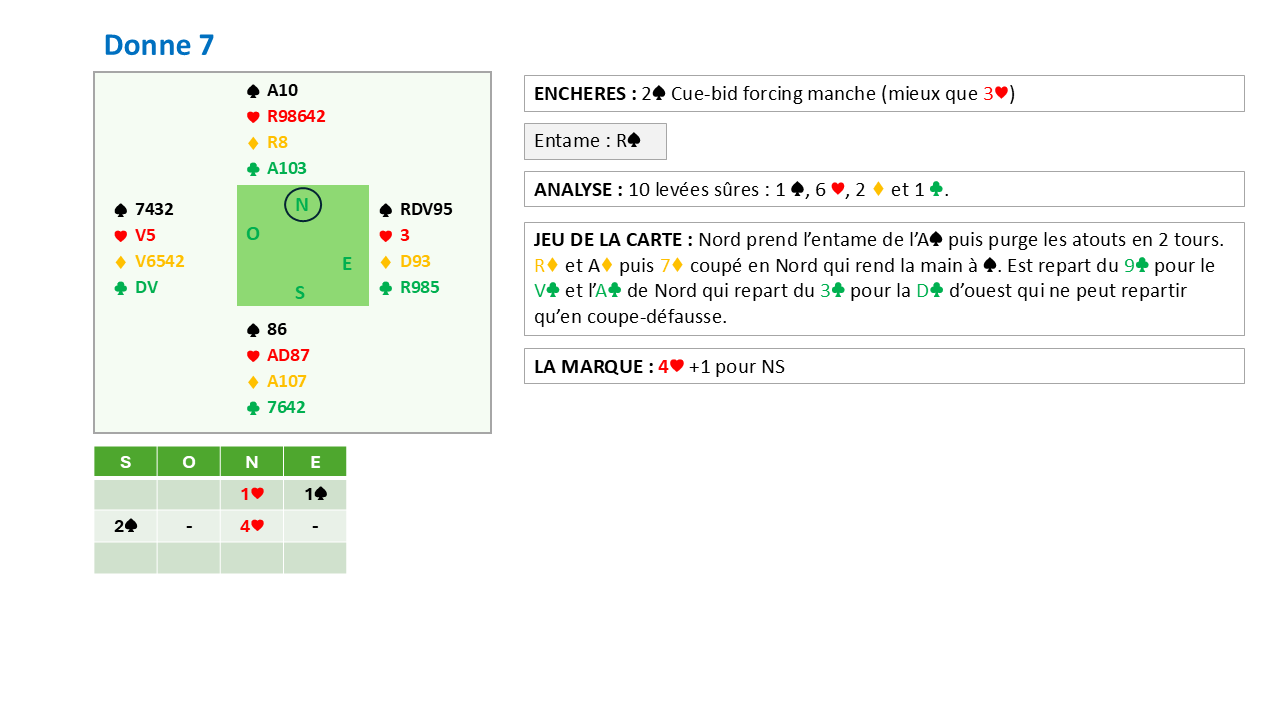 Donne 7

♠ A10
♥ R98642
♦ R8
♣ A103

♠ 7432
♥ V5
♦ V6542
♣ DV

N
O
E
S

♠ RDV95
♥ 3
♦ D93
♣ R985

♠ 86
♥ AD87
♦ A107
♣ 7642

| S | O | N | E |
|---|---|---|---|
|  |  | 1♥ | 1♠ |
| 2♠ | - | 4♥ | - |
|  |  |  |  |

ENCHERES : 2♠ Cue-bid forcing manche (mieux que 3♥)

Entame : R♠

ANALYSE : 10 levées sûres : 1 ♠, 6 ♥, 2 ♦ et 1 ♣.

JEU DE LA CARTE : Nord prend l'entame de l'A♠ puis purge les atouts en 2 tours. R♦ et A♦ puis 7♦ coupé en Nord qui rend la main à ♠. Est repart du 9♣ pour le V♣ et l'A♣ de Nord qui repart du 3♣ pour la D♣ d'ouest qui ne peut repartir qu'en coupe-défausse.

LA MARQUE : 4♥ +1 pour NS